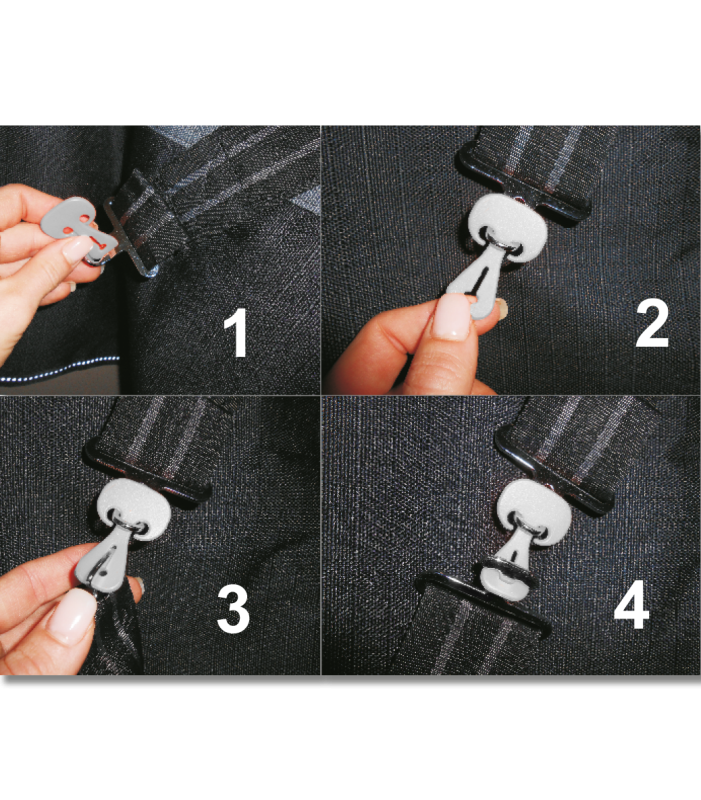 1

2

3

4