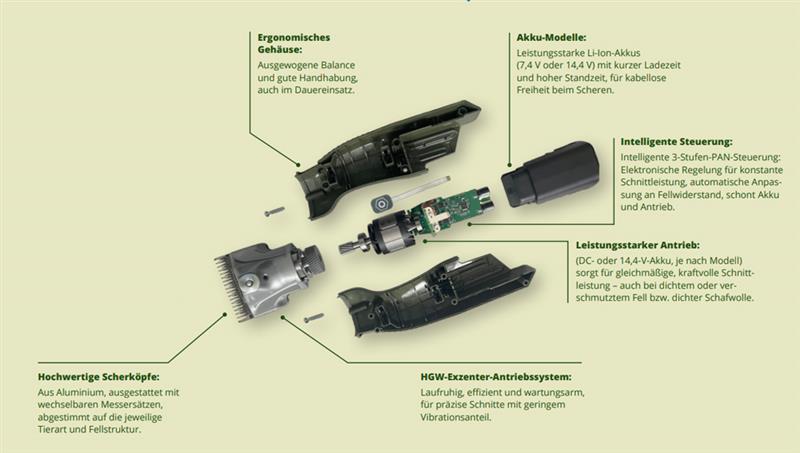 Ergonomisches Gehäuse:
Ausgewogene Balance und gute Handhabung, auch im Dauereinsatz.

Akku-Modelle:
Leistungsstarke Li-Ion-Akkus (7,4 V oder 14,4 V) mit kurzer Ladezeit und hoher Standzeit, für kabellose Freiheit beim Scheren.

Intelligente Steuerung:
Intelligente 3-Stufen-PAN-Steuerung: Elektronische Regelung für konstante Schnittleistung, automatische Anpassung an Fellwiderstand, schont Akku und Antrieb.

Leistungsstarker Antrieb:
(DC- oder 14,4-V-Akku, je nach Modell) sorgt für gleichmäßige, kraftvolle Schnittleistung – auch bei dichtem oder verschmutztem Fell bzw. dichter Schafwolle.

Hochwertige Scherköpfe:
Aus Aluminium, ausgestattet mit wechselbaren Messersätzen, abgestimmt auf die jeweilige Tierart und Fellstruktur.

HGW-Exzenter-Antriebssystem:
Laufruhig, effizient und wartungsarm, für präzise Schnitte mit geringem Vibrationsanteil.