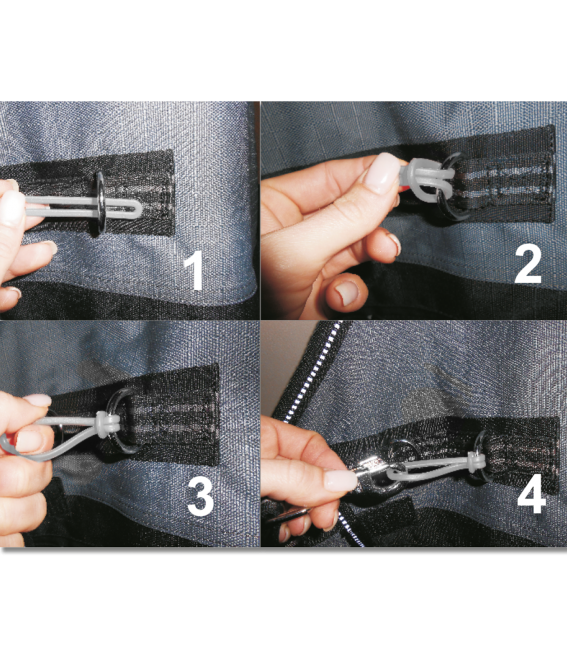 1

2

3

4