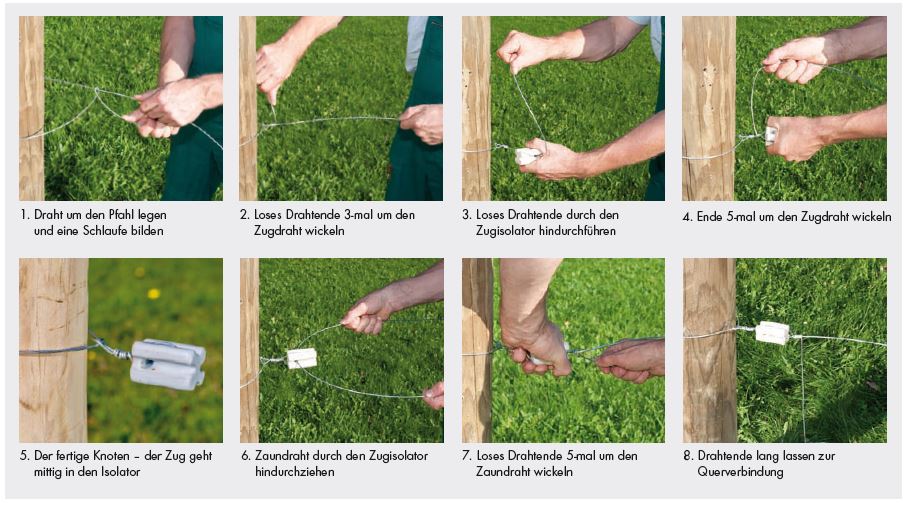 1. Draht um den Pfahl legen und eine Schlaufe bilden

2. Loses Drahtende 3-mal um den Zugdraht wickeln

3. Loses Drahtende durch den Zugisolator hindurchführen

4. Ende 5-mal um den Zugdraht wickeln

5. Der fertige Knoten – der Zug geht mittig in den Isolator

6. Zaundraht durch den Zugisolator hindurchziehen

7. Loses Drahtende 5-mal um den Zaundraht wickeln

8. Drahtende lang lassen zur Querverbindung